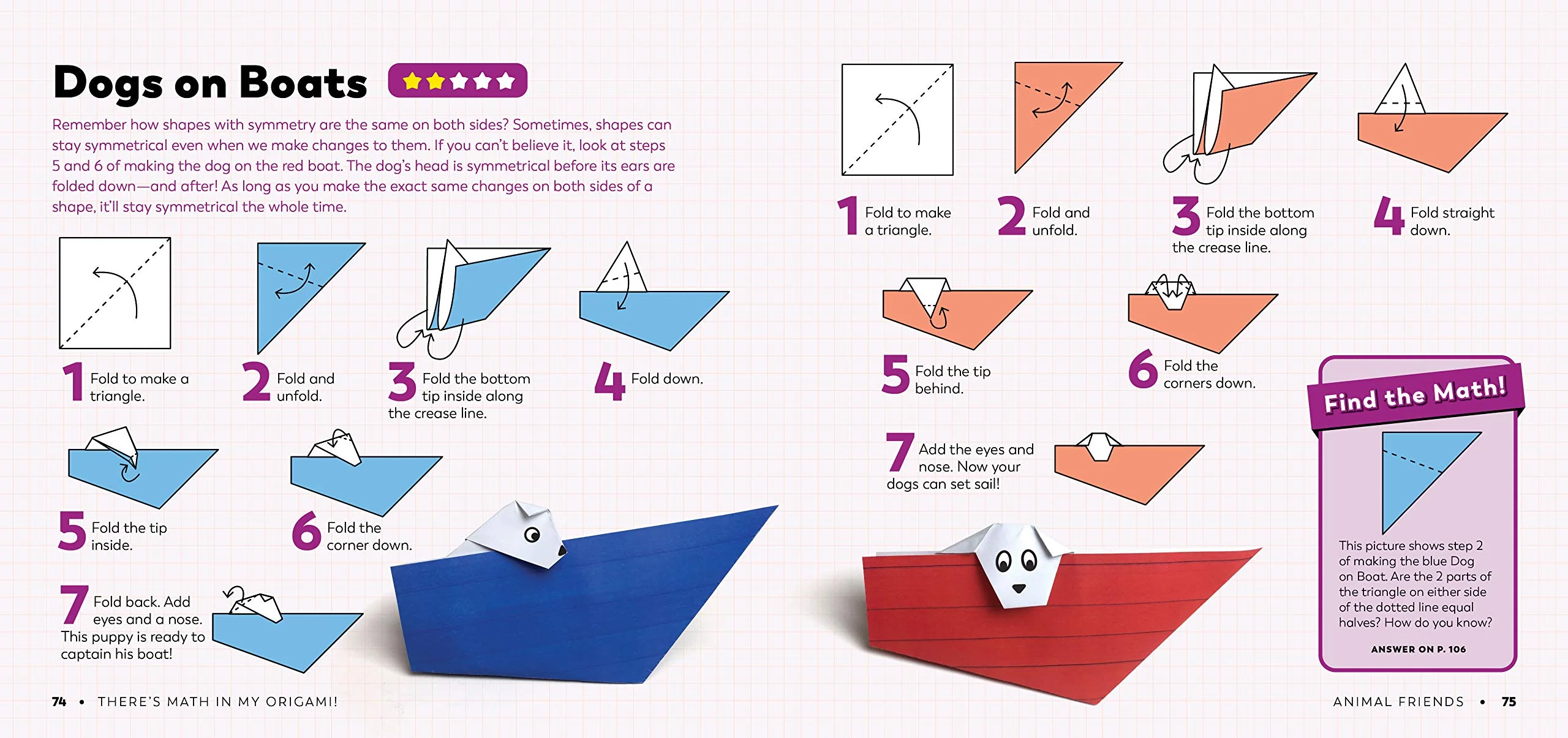 Dogs on Boats

Remember how shapes with symmetry are the same on both sides? Sometimes, shapes can stay symmetrical even when we make changes to them. If you can't believe it, look at steps 5 and 6 of making the dog on the red boat. The dog's head is symmetrical before its ears are folded down—and after! As long as you make the exact same changes on both sides of a shape, it'll stay symmetrical the whole time.

1 Fold to make a triangle.

2 Fold and unfold.

3 Fold the bottom tip inside along the crease line.

4 Fold down.

5 Fold the tip inside.

6 Fold the corner down.

7 Fold back. Add eyes and a nose. This puppy is ready to captain his boat!

74 • THERE'S MATH IN MY ORIGAMI!

1 Fold to make a triangle.

2 Fold and unfold.

3 Fold the bottom tip inside along the crease line.

4 Fold straight down.

5 Fold the tip behind.

6 Fold the corners down.

7 Add the eyes and nose. Now your dogs can set sail!

Find the Math!

This picture shows step 2 of making the blue Dog on Boat. Are the 2 parts of the triangle on either side of the dotted line equal halves? How do you know?

ANSWER ON P. 106

ANIMAL FRIENDS • 75